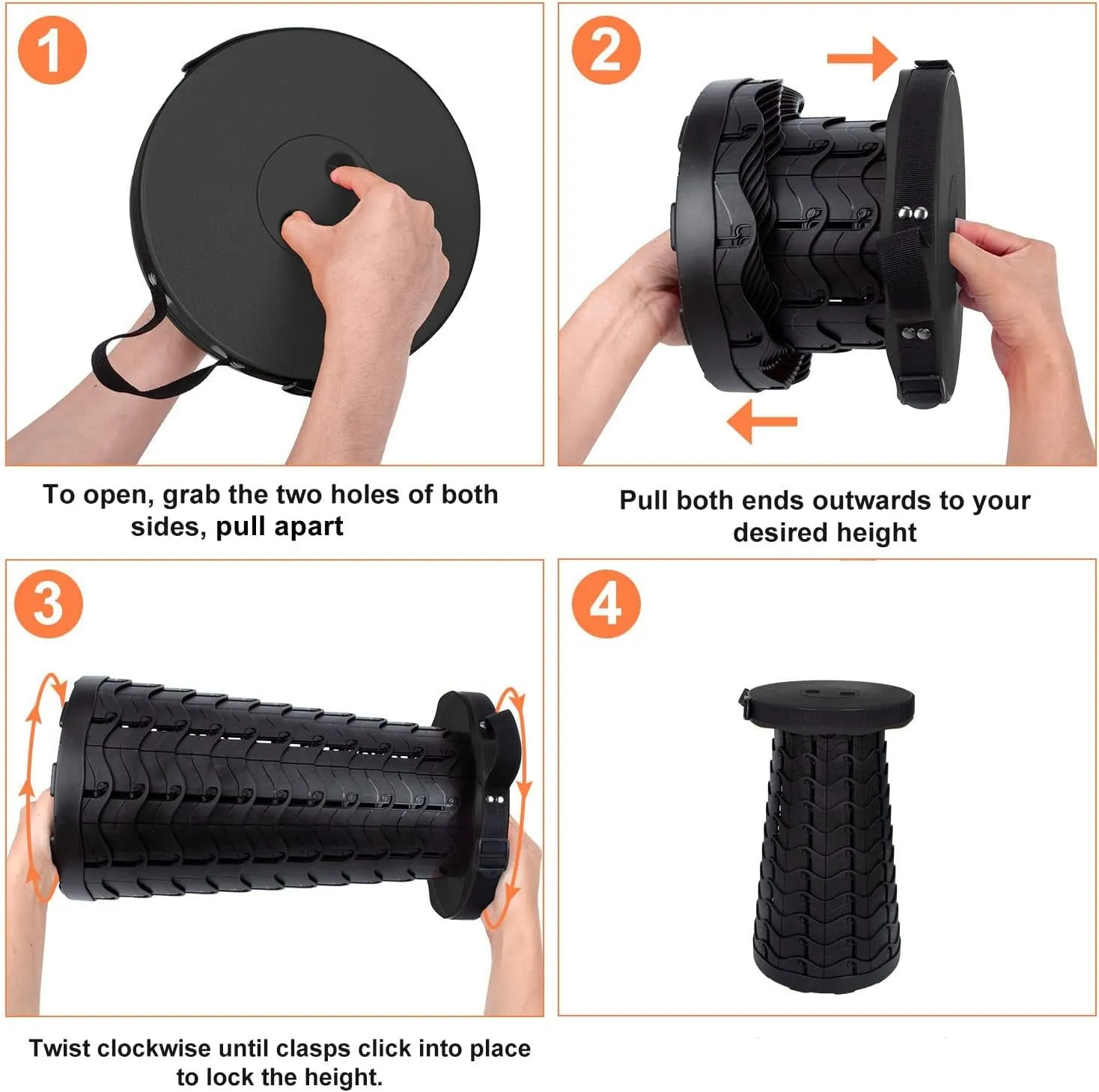 1

To open, grab the two holes of both sides, pull apart

2

Pull both ends outwards to your desired height

3

Twist clockwise until clasps click into place to lock the height.

4